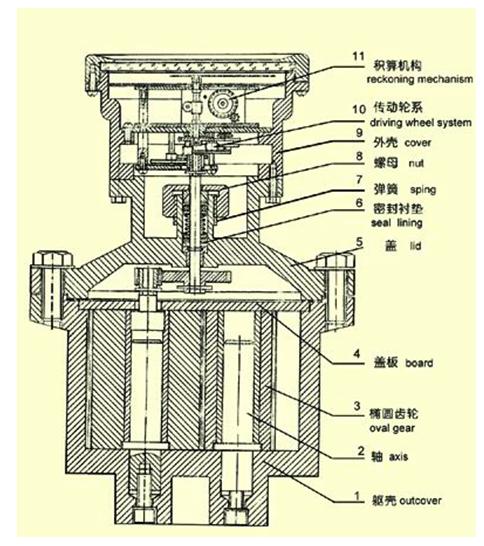 11 积算机构 reckoning mechanism

10 传动轮系 driving wheel system

9 外壳 cover

8 螺母 nut

7 弹簧 sping

6 密封衬垫 seal lining

5 盖 lid

4 盖板 board

3 椭圆齿轮 oval gear

2 轴 axis

1 躯壳 outcover